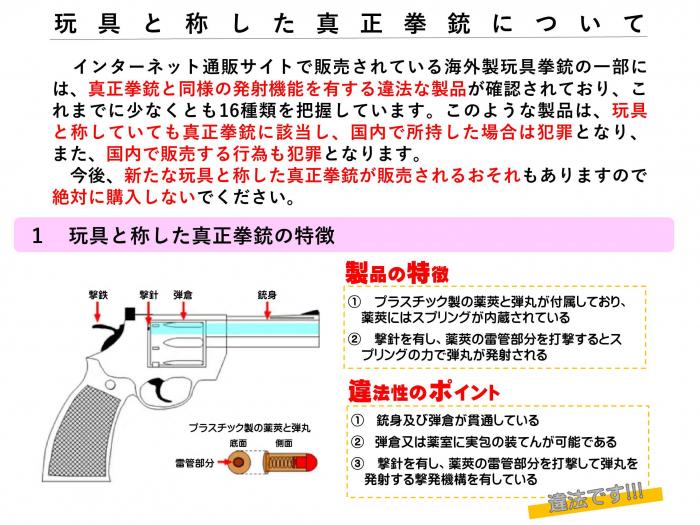 玩具と称した真正拳銃について

インターネット通販サイトで販売されている海外製玩具拳銃の一部には、真正拳銃と同様の発射機能を有する違法な製品が確認されており、これまでに少なくとも16種類を把握しています。このような製品は、玩具と称していても真正拳銃に該当し、国内で所持した場合は犯罪となり、また、国内で販売する行為も犯罪となります。

今後、新たな玩具と称した真正拳銃が販売されるおそれもありますので絶対に購入しないでください。

1　玩具と称した真正拳銃の特徴

撃鉄

撃針

弾倉

銃身

プラスチック製の薬莢と弾丸

底面

側面

雷管部分

製品の特徴

①　プラスチック製の薬莢と弾丸が付属しており、薬莢にはスプリングが内蔵されている

②　撃針を有し、薬莢の雷管部分を打撃するとスプリングの力で弾丸が発射される

違法性のポイント

①　銃身及び弾倉が貫通している

②　弾倉又は薬室に実包の装てんが可能である

③　撃針を有し、薬莢の雷管部分を打撃して弾丸を発射する撃発機構を有している

違法です!!!