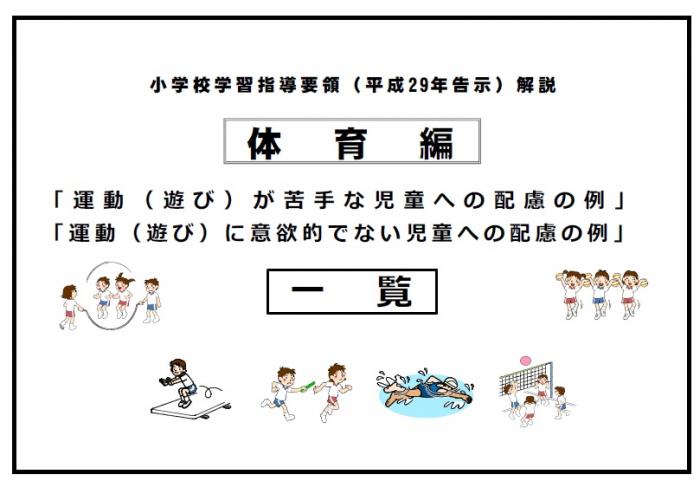 小学校学習指導要領（平成29年告示）解説

体　育　編

「運動（遊び）が苦手な児童への配慮の例」
「運動（遊び）に意欲的でない児童への配慮の例」

一　覧