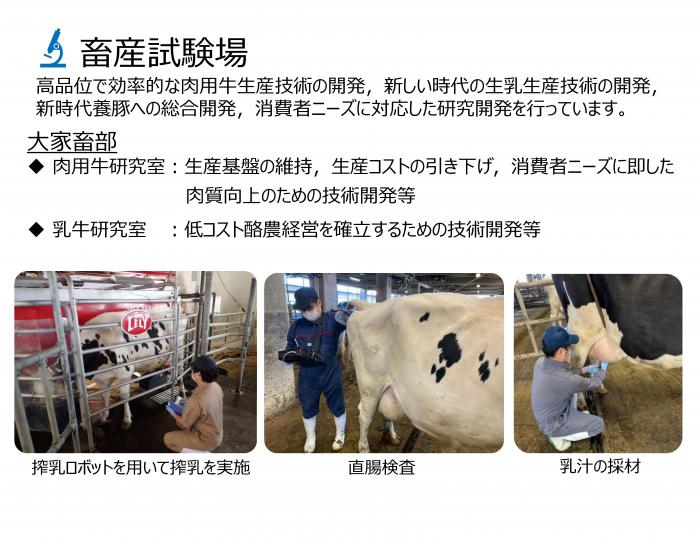 畜産試験場

高品位で効率的な肉用牛生産技術の開発，新しい時代の生乳生産技術の開発，新時代養豚への総合開発，消費者ニーズに対応した研究開発を行っています。

大家畜部

◆ 肉用牛研究室：生産基盤の維持，生産コストの引き下げ，消費者ニーズに即した肉質向上のための技術開発等

◆ 乳牛研究室　：低コスト酪農経営を確立するための技術開発等

LELY

搾乳ロボットを用いて搾乳を実施

直腸検査

乳汁の採材